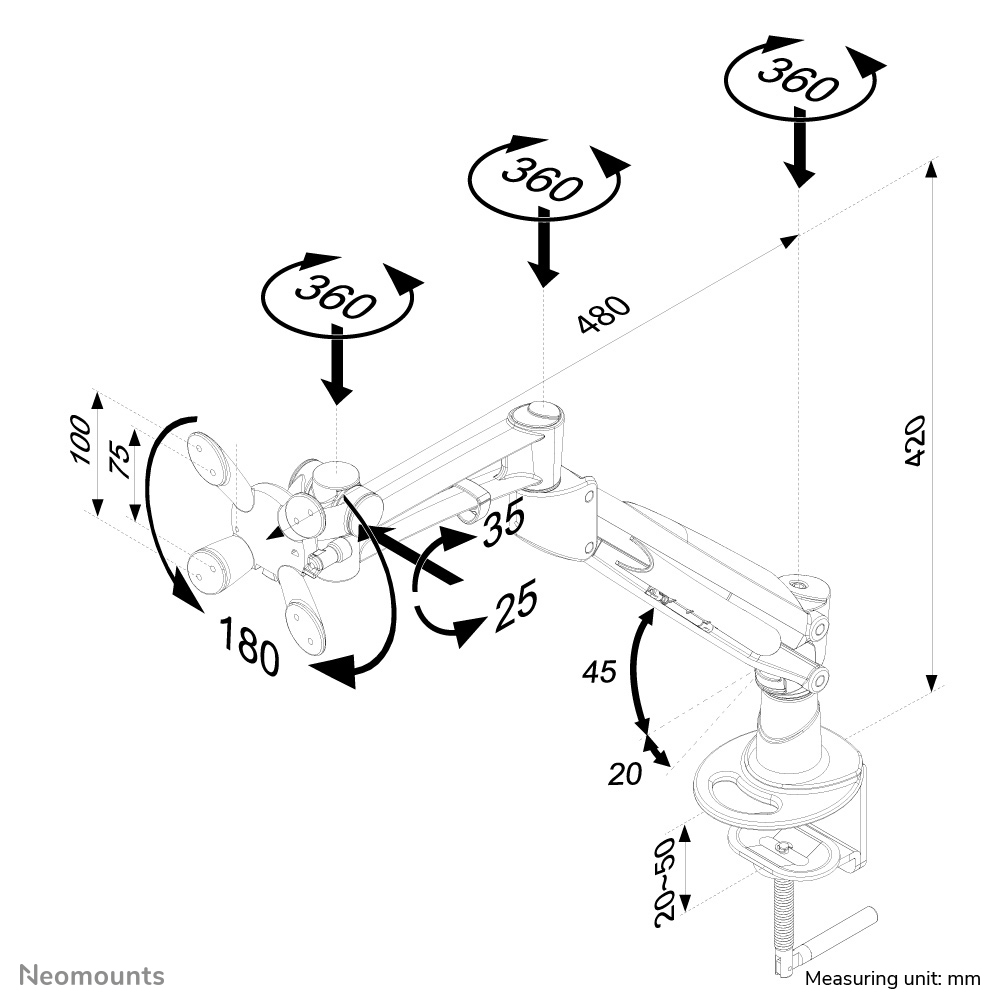 360
360
360
480
420
100
75
35
25
180
45
20
20~50
Neomounts
Measuring unit: mm